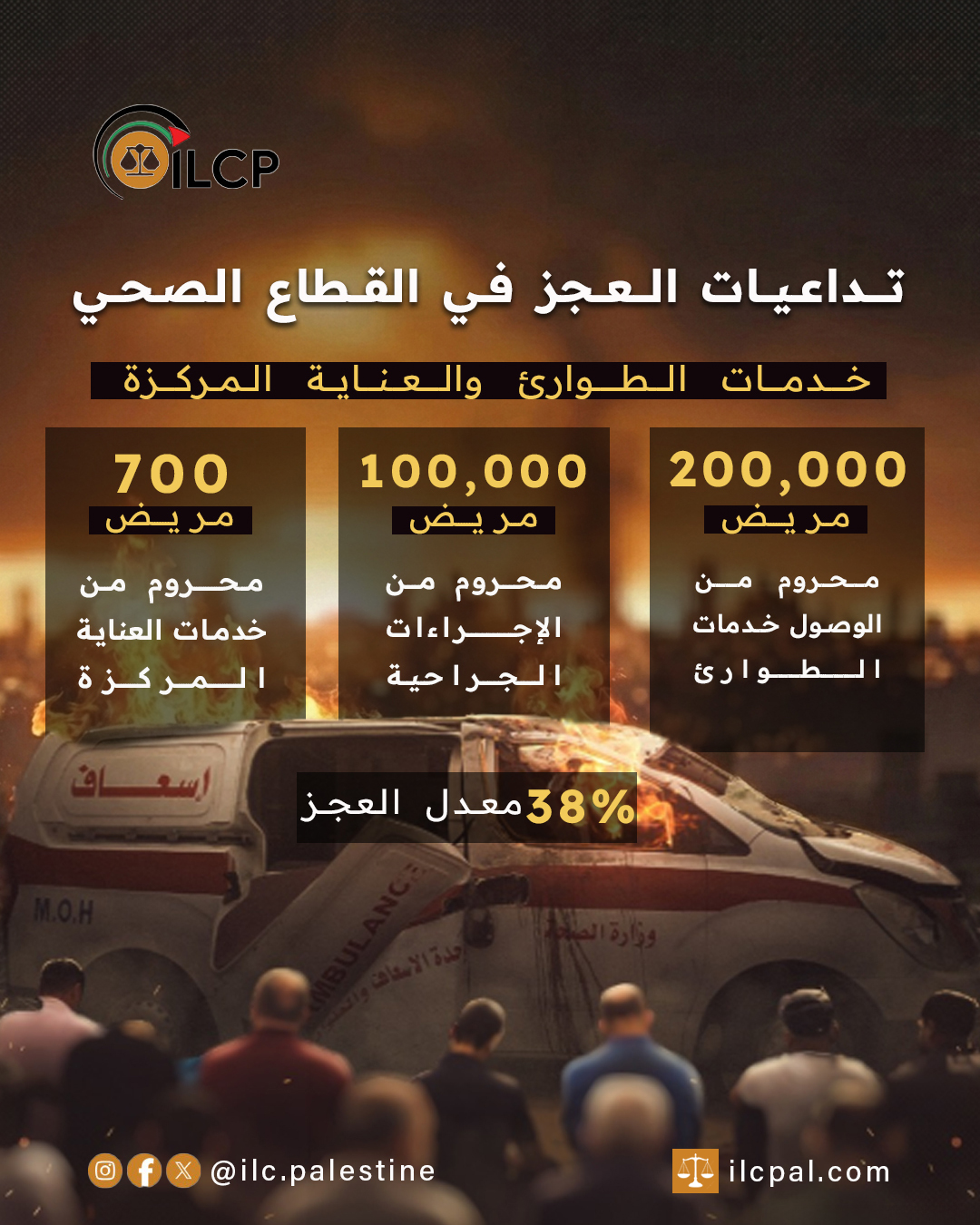 ILCP

تداعيات العجز في القطاع الصحي

خدمات الطوارئ والعناية المركزة

200,000
مريض
محروم من الوصول خدمات الطوارئ

100,000
مريض
محروم من الإجراءات الجراحية

700
مريض
محروم من خدمات العناية المركزة

38% معدل العجز

إسعاف
M.O.H
AMBULANCE
وزارة الصحة

@ilc.palestine
ilcpal.com